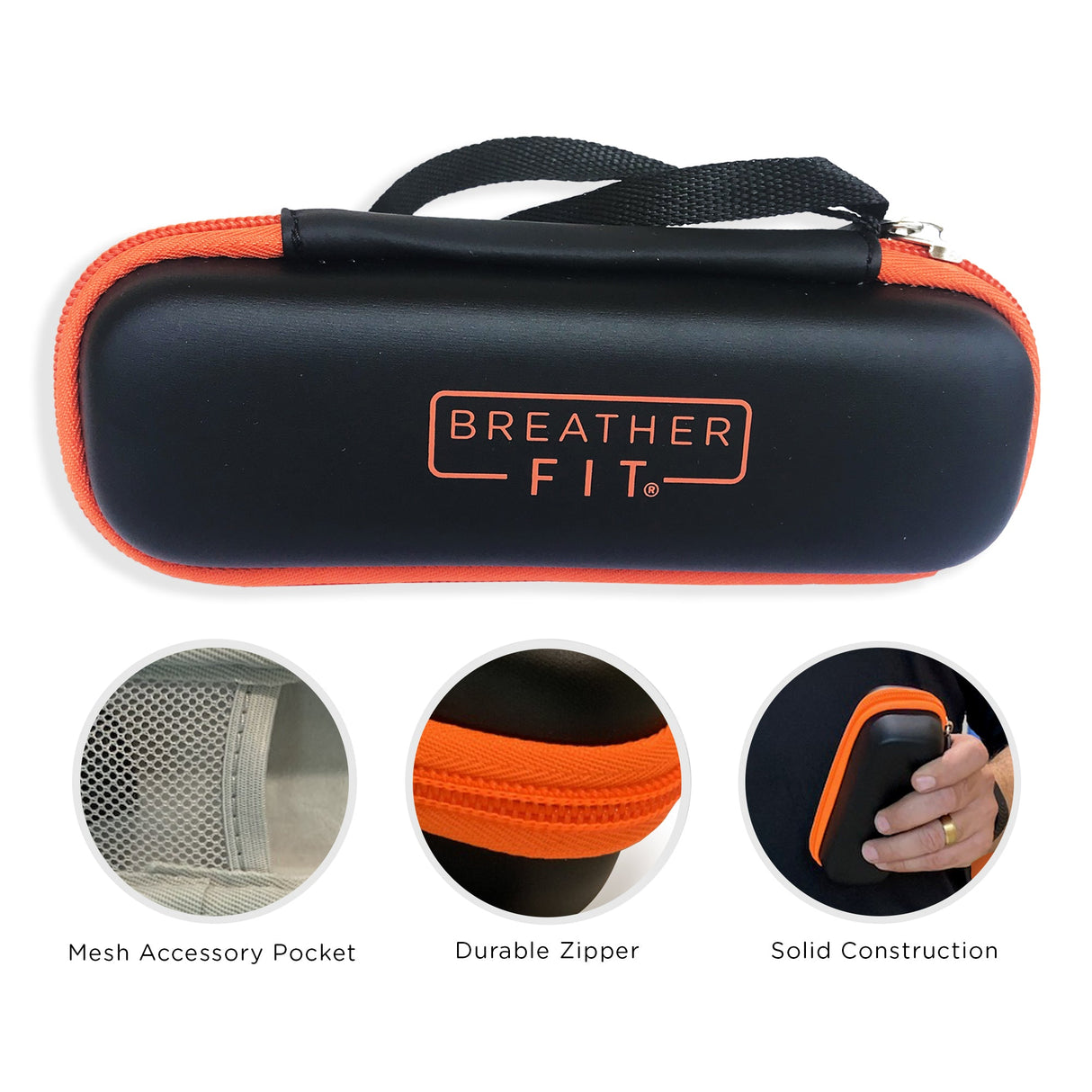 BREATHER FIT®

Mesh Accessory Pocket

Durable Zipper

Solid Construction